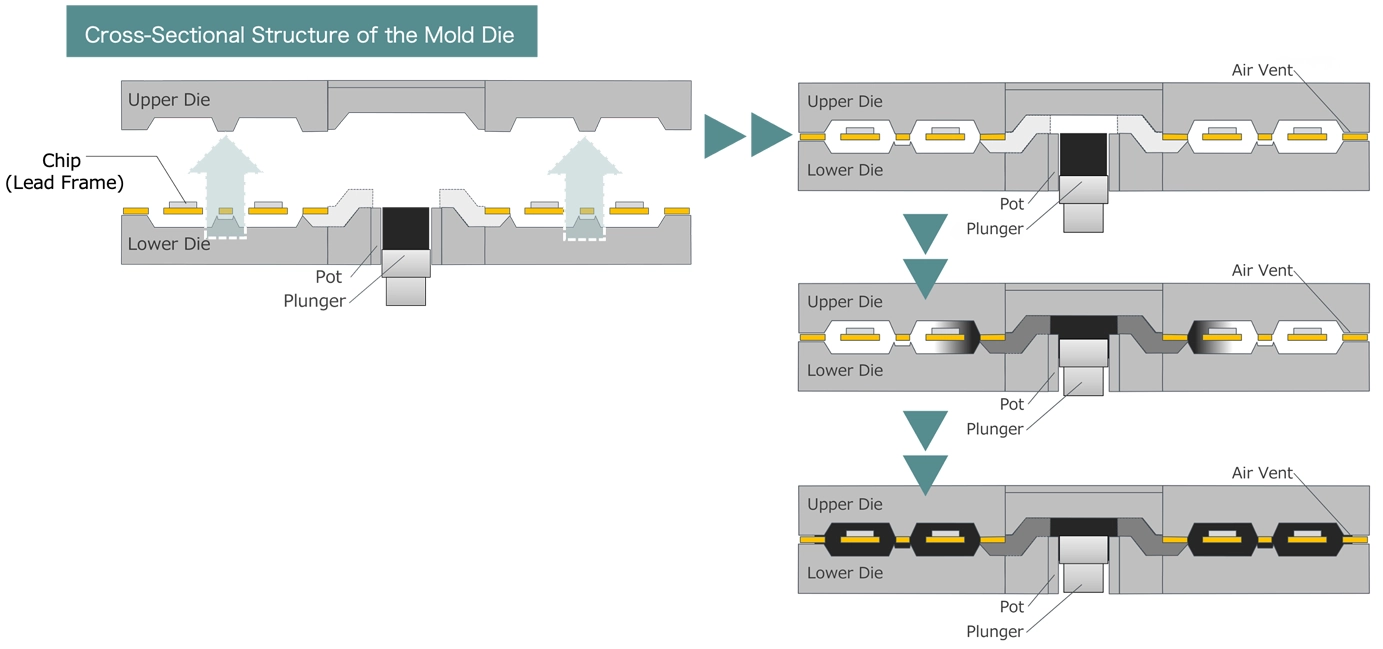 Cross-Sectional Structure of the Mold Die

Upper Die
Chip
(Lead Frame)
Lower Die
Pot
Plunger

Upper Die
Air Vent
Lower Die
Pot
Plunger

Upper Die
Air Vent
Lower Die
Pot
Plunger

Upper Die
Air Vent
Lower Die
Pot
Plunger